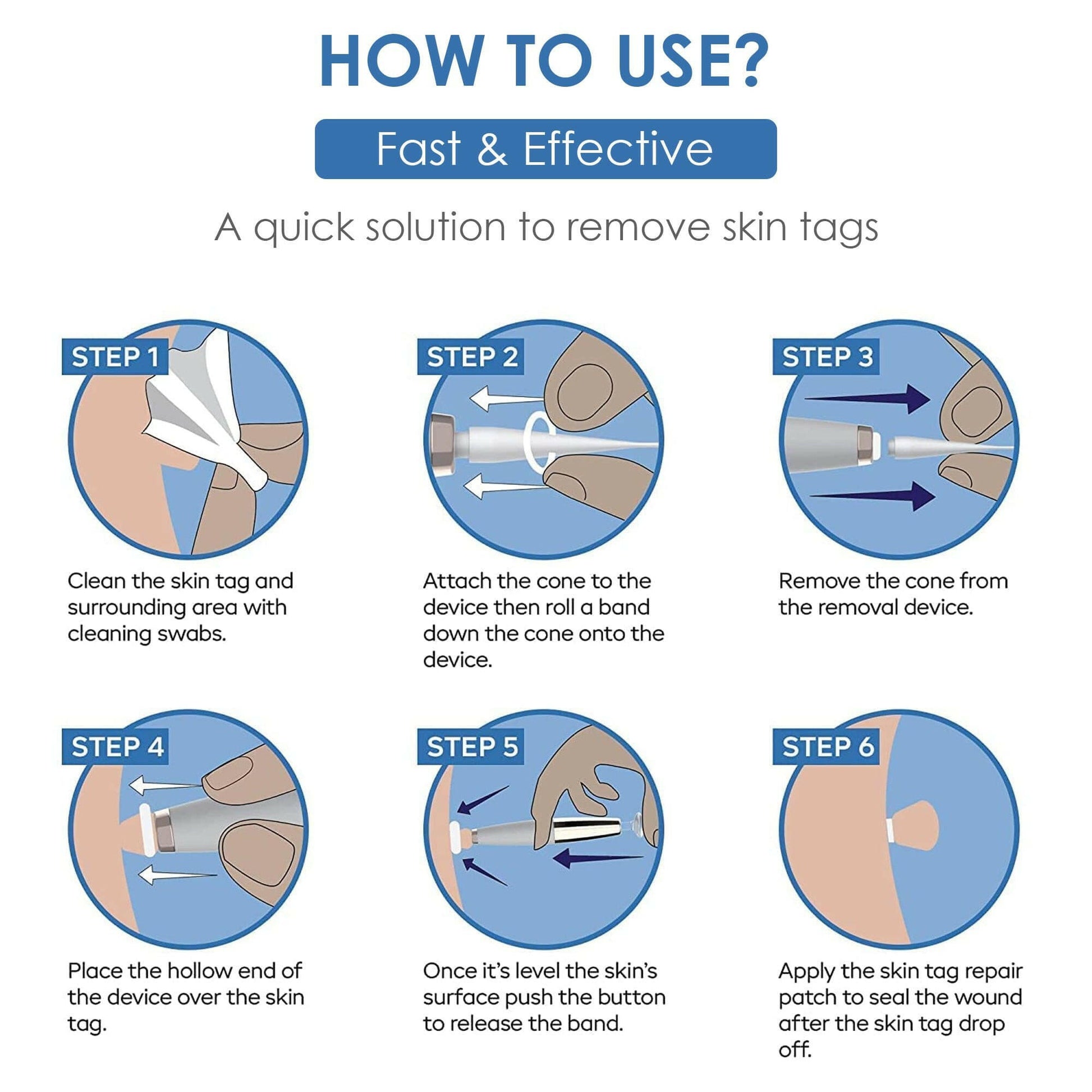 HOW TO USE?

Fast & Effective

A quick solution to remove skin tags

STEP 1

Clean the skin tag and surrounding area with cleaning swabs.

STEP 2

Attach the cone to the device then roll a band down the cone onto the device.

STEP 3

Remove the cone from the removal device.

STEP 4

Place the hollow end of the device over the skin tag.

STEP 5

Once it's level the skin's surface push the button to release the band.

STEP 6

Apply the skin tag repair patch to seal the wound after the skin tag drop off.